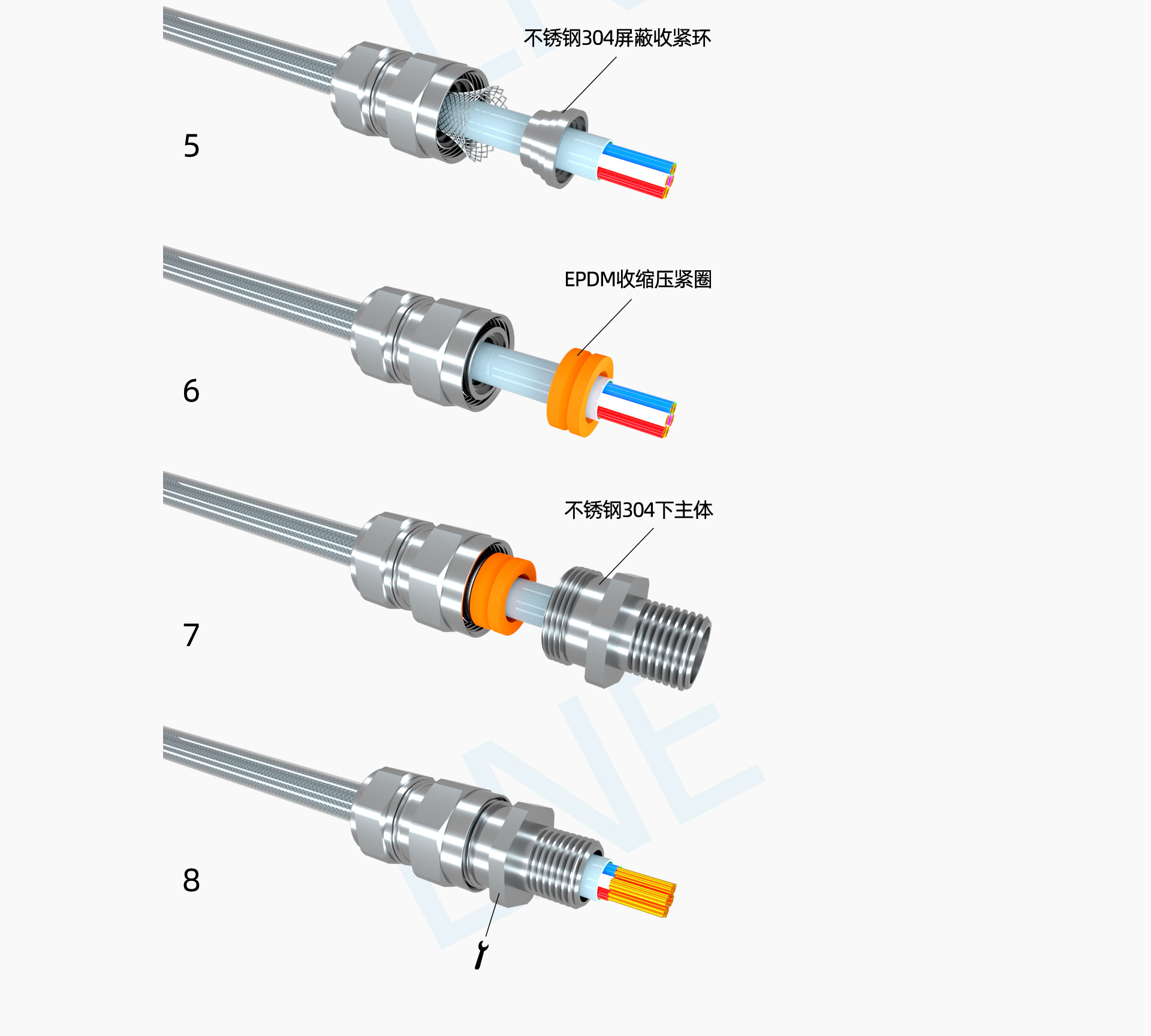 不锈钢304屏蔽收紧环

5

EPDM收缩压紧圈

6

不锈钢304下主体

7

8